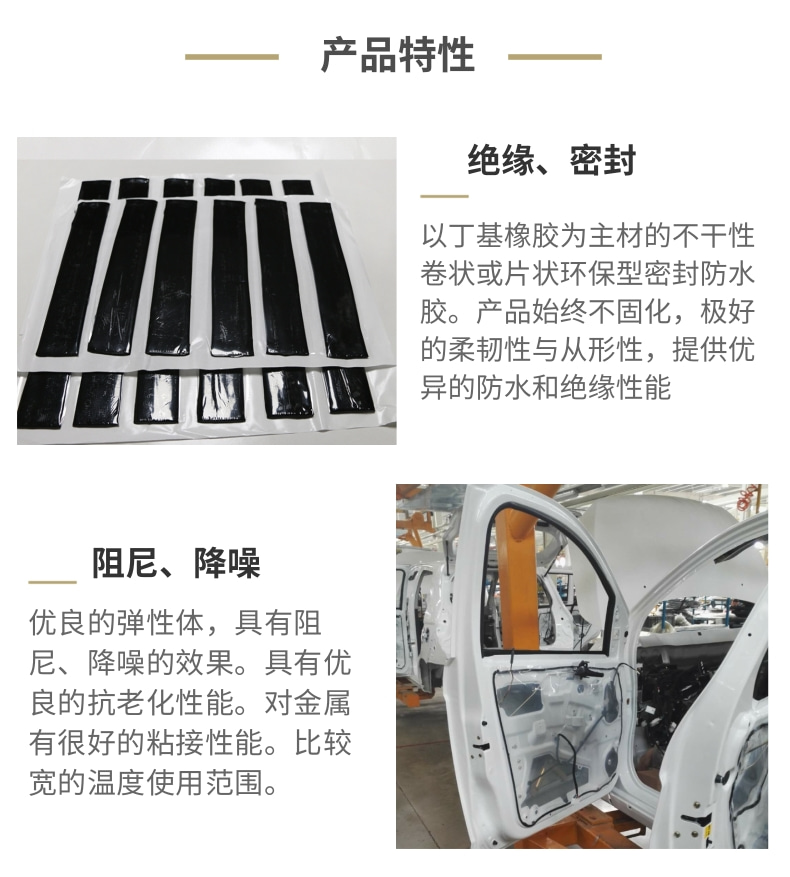 产品特性

绝缘、密封

以丁基橡胶为主材的不干性卷状或片状环保型密封防水胶。产品始终不固化，极好的柔韧性与从形性，提供优异的防水和绝缘性能

阻尼、降噪

优良的弹性体，具有阻尼、降噪的效果。具有优良的抗老化性能。对金属有很好的粘接性能。比较宽的温度使用范围。